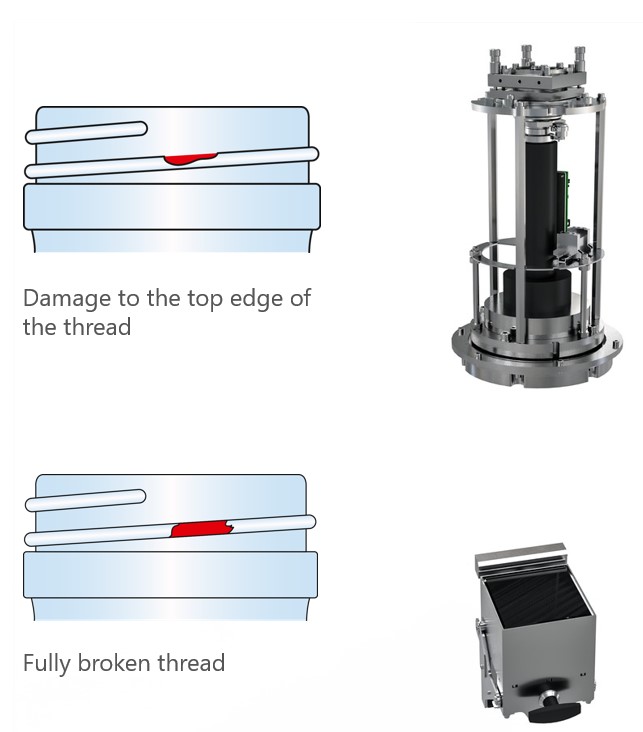 Damage to the top edge of the thread

Fully broken thread