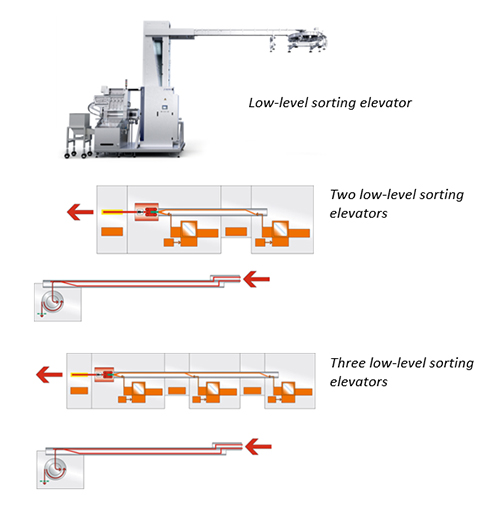 Low-level sorting elevator

Two low-level sorting elevators

Three low-level sorting elevators