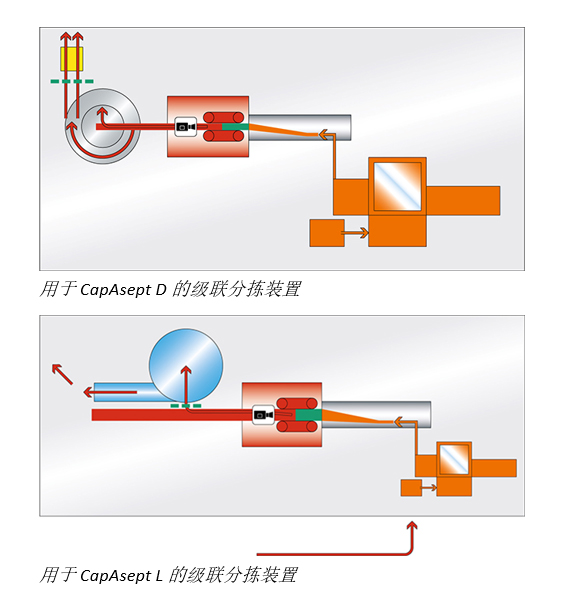 用于 CapAsept D 的级联分拣装置

用于 CapAsept L 的级联分拣装置