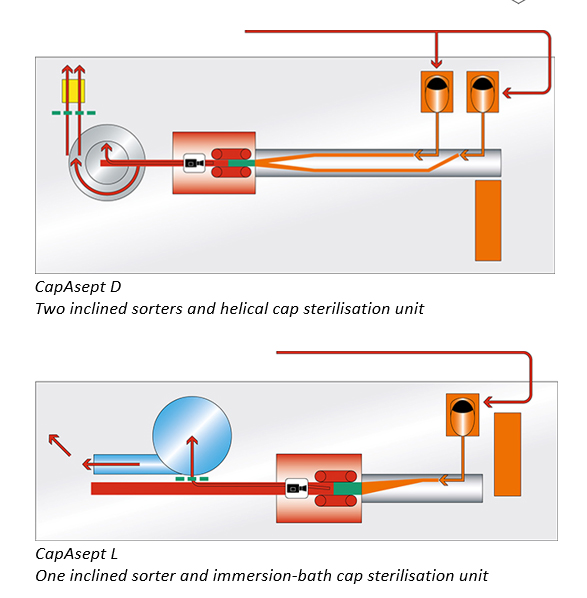 CapAsept D
Two inclined sorters and helical cap sterilisation unit

CapAsept L
One inclined sorter and immersion-bath cap sterilisation unit