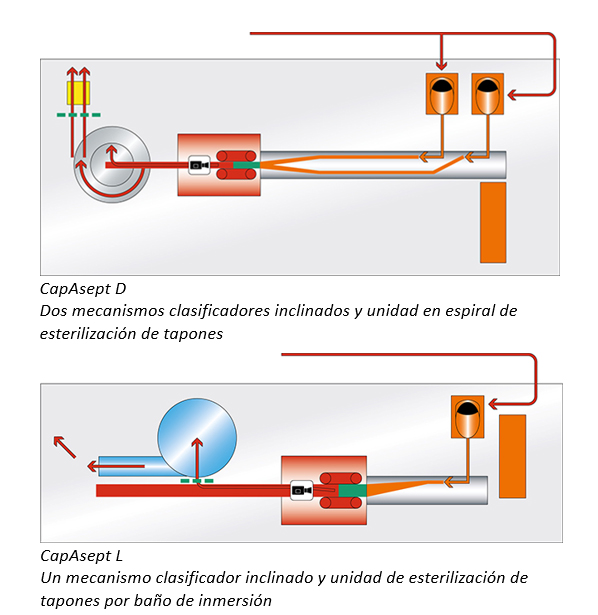 CapAsept D
Dos mecanismos clasificadores inclinados y unidad en espiral de esterilización de tapones

CapAsept L
Un mecanismo clasificador inclinado y unidad de esterilización de tapones por baño de inmersión