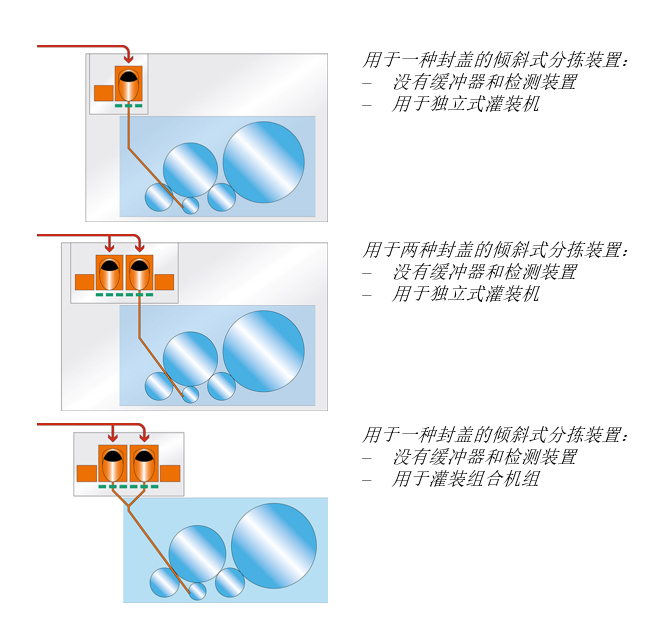 用于一种封盖的倾斜式分拣装置:
– 没有缓冲器和检测装置
– 用于独立式灌装机

用于两种封盖的倾斜式分拣装置:
– 没有缓冲器和检测装置
– 用于独立式灌装机

用于一种封盖的倾斜式分拣装置:
– 没有缓冲器和检测装置
– 用于灌装组合机组